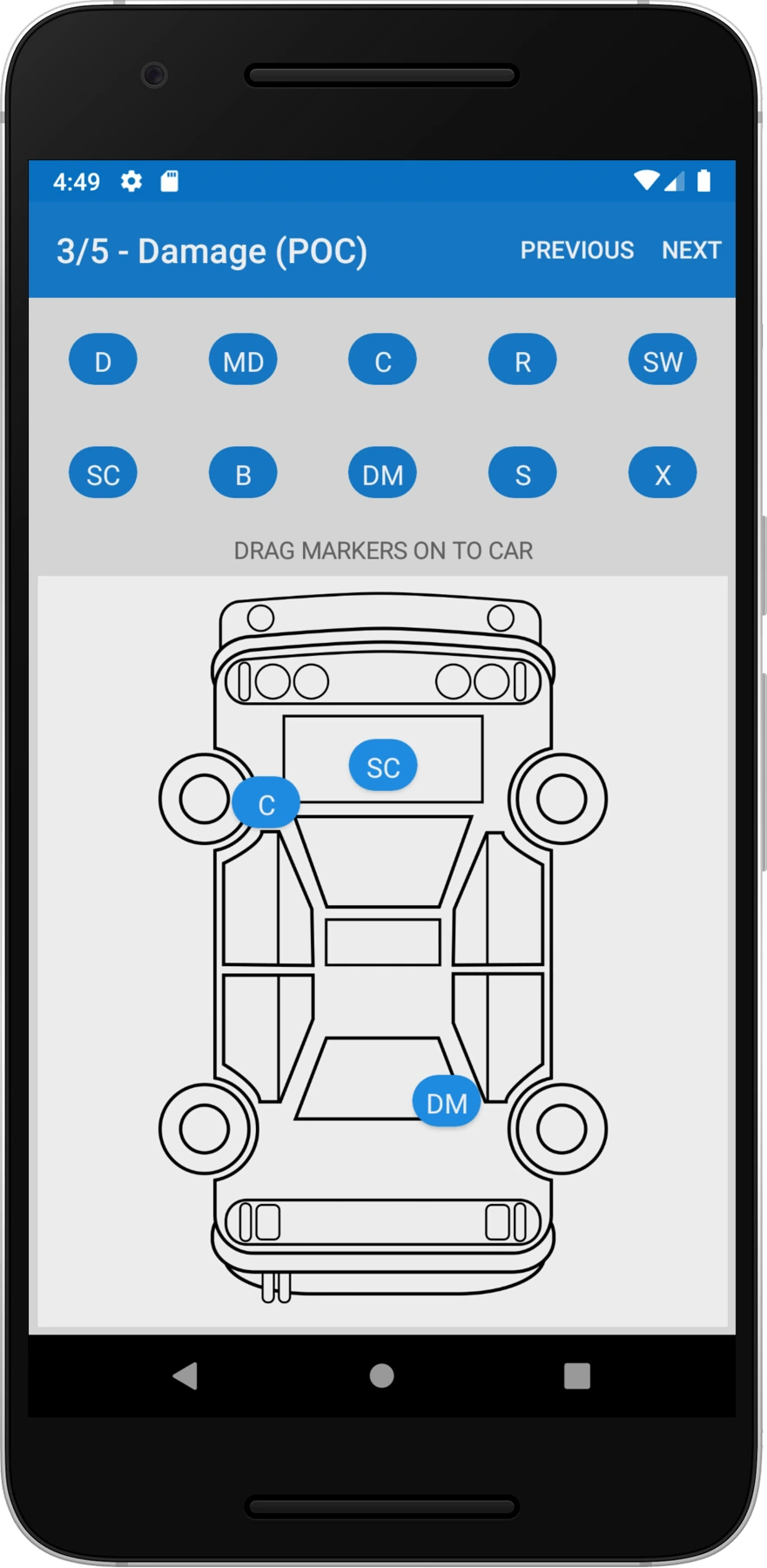 4:49

3/5 - Damage (POC) PREVIOUS NEXT

D MD C R SW

SC B DM S X

DRAG MARKERS ON TO CAR

SC

C

DM